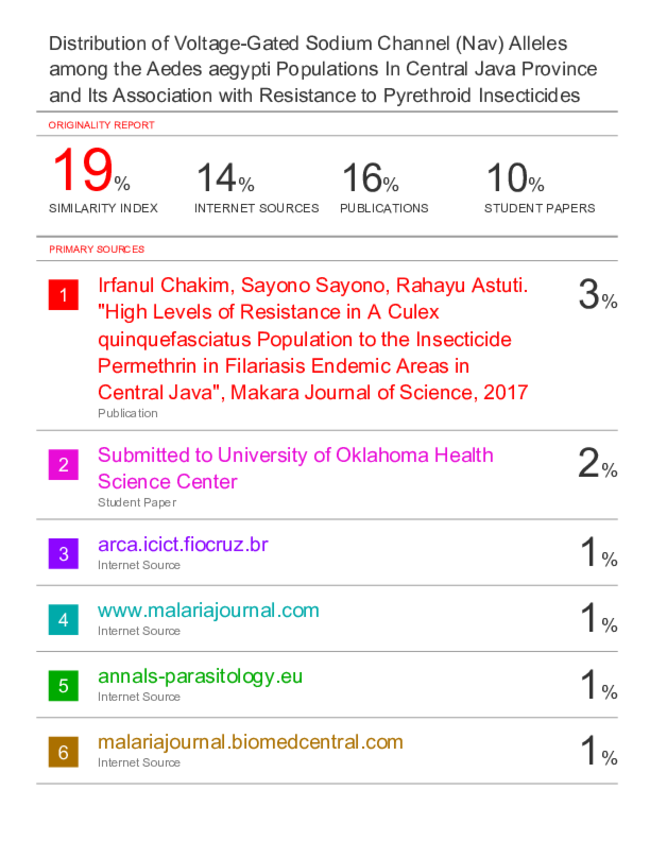 Distribution of Voltage-Gated Sodium Channel (Nav) Alleles among the Aedes aegypti Populations In Central Java Province and Its Association with Resistance to Pyrethroid Insecticides

ORIGINALITY REPORT

19%
SIMILARITY INDEX

14%
INTERNET SOURCES

16%
PUBLICATIONS

10%
STUDENT PAPERS

PRIMARY SOURCES

1
Irfanul Chakim, Sayono Sayono, Rahayu Astuti. "High Levels of Resistance in A Culex quinquefasciatus Population to the Insecticide Permethrin in Filariasis Endemic Areas in Central Java", Makara Journal of Science, 2017
Publication
3%

2
Submitted to University of Oklahoma Health Science Center
Student Paper
2%

3
arca.icict.fiocruz.br
Internet Source
1%

4
www.malariajournal.com
Internet Source
1%

5
annals-parasitology.eu
Internet Source
1%

6
malariajournal.biomedcentral.com
Internet Source
1%